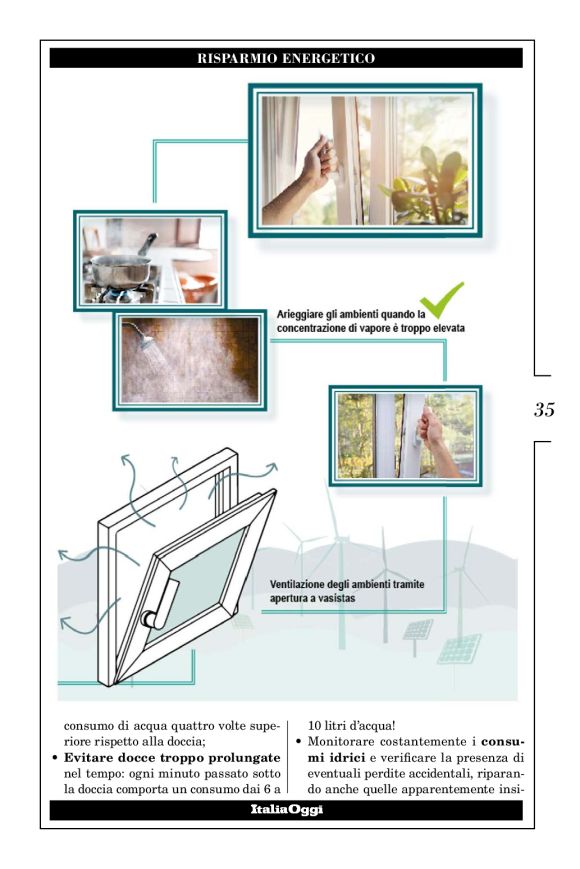 RISPARMIO ENERGETICO

Arieggiare gli ambienti quando la concentrazione di vapore è troppo elevata

35

Ventilazione degli ambienti tramite apertura a vasistas

consumo di acqua quattro volte superiore rispetto alla doccia;

• **Evitare docce troppo prolungate** nel tempo: ogni minuto passato sotto la doccia comporta un consumo dai 6 a 10 litri d'acqua!

• Monitorare costantemente i **consumi idrici** e verificare la presenza di eventuali perdite accidentali, riparando anche quelle apparentemente insi-

ItaliaOggi